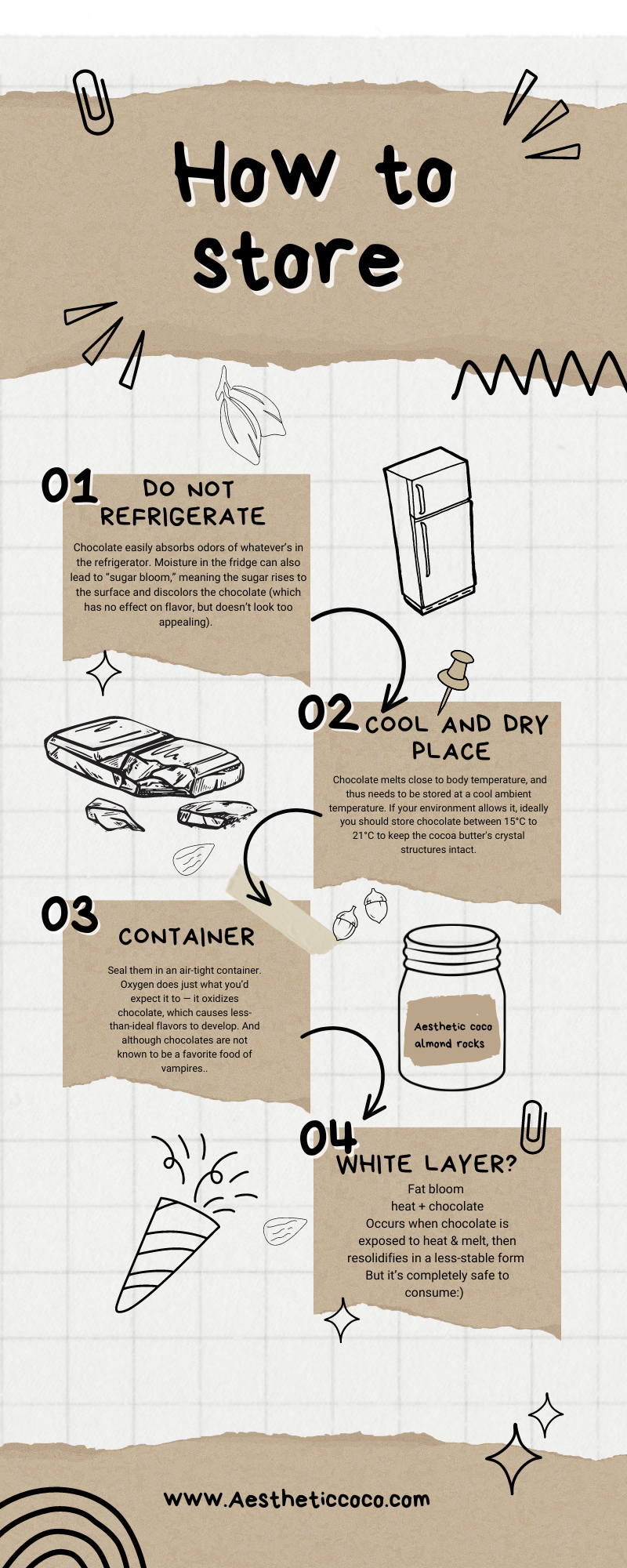 How to store

01 DO NOT REFRIGERATE

Chocolate easily absorbs odors of whatever's in the refrigerator. Moisture in the fridge can also lead to "sugar bloom," meaning the sugar rises to the surface and discolors the chocolate (which has no effect on flavor, but doesn't look too appealing).

02 COOL AND DRY PLACE

Chocolate melts close to body temperature, and thus needs to be stored at a cool ambient temperature. If your environment allows it, ideally you should store chocolate between 15°C to 21°C to keep the cocoa butter's crystal structures intact.

03 CONTAINER

Seal them in an air-tight container. Oxygen does just what you'd expect it to — it oxidizes chocolate, which causes less-than-ideal flavors to develop. And although chocolates are not known to be a favorite food of vampires..

Aesthetic coco almond rocks

04 WHITE LAYER?

Fat bloom
heat + chocolate
Occurs when chocolate is exposed to heat & melt, then resolidifies in a less-stable form
But it's completely safe to consume:)

www.Aestheticcoco.com